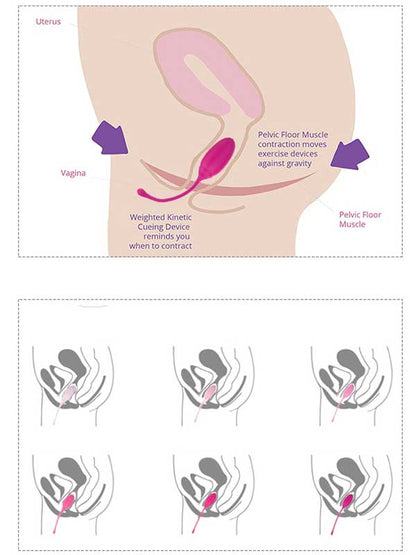 Uterus

Pelvic Floor Muscle contraction moves exercise devices against gravity

Vagina

Weighted Kinetic Cueing Device reminds you when to contract

Pelvic Floor Muscle