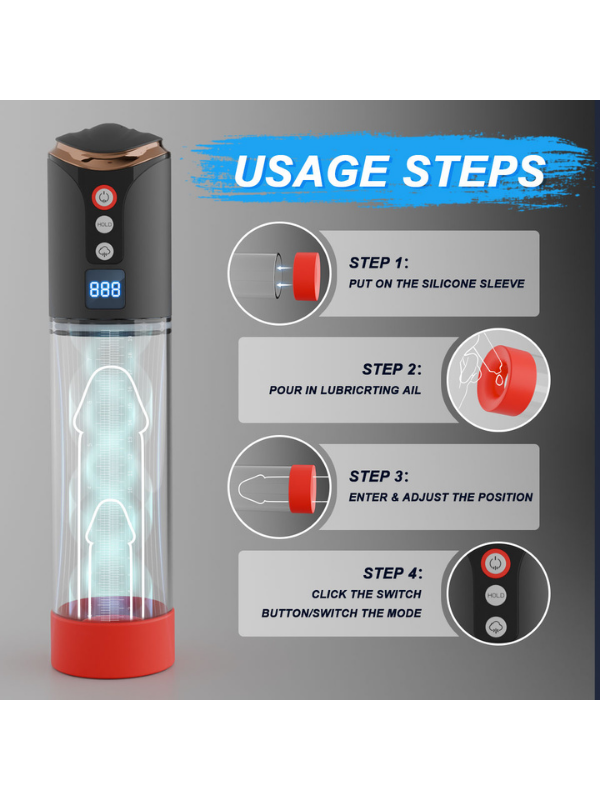 USAGE STEPS

HOLD

888

STEP 1:
PUT ON THE SILICONE SLEEVE

STEP 2:
POUR IN LUBRICRTING AIL

STEP 3:
ENTER & ADJUST THE POSITION

STEP 4:
CLICK THE SWITCH BUTTON/SWITCH THE MODE

HOLD